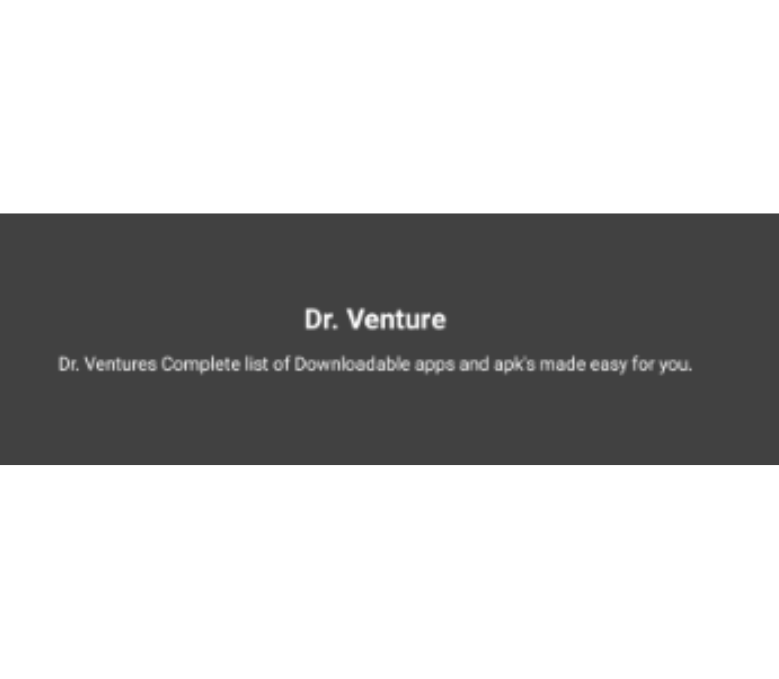 Dr. Venture

Dr. Ventures Complete list of Downloadable apps and apk's made easy for you.